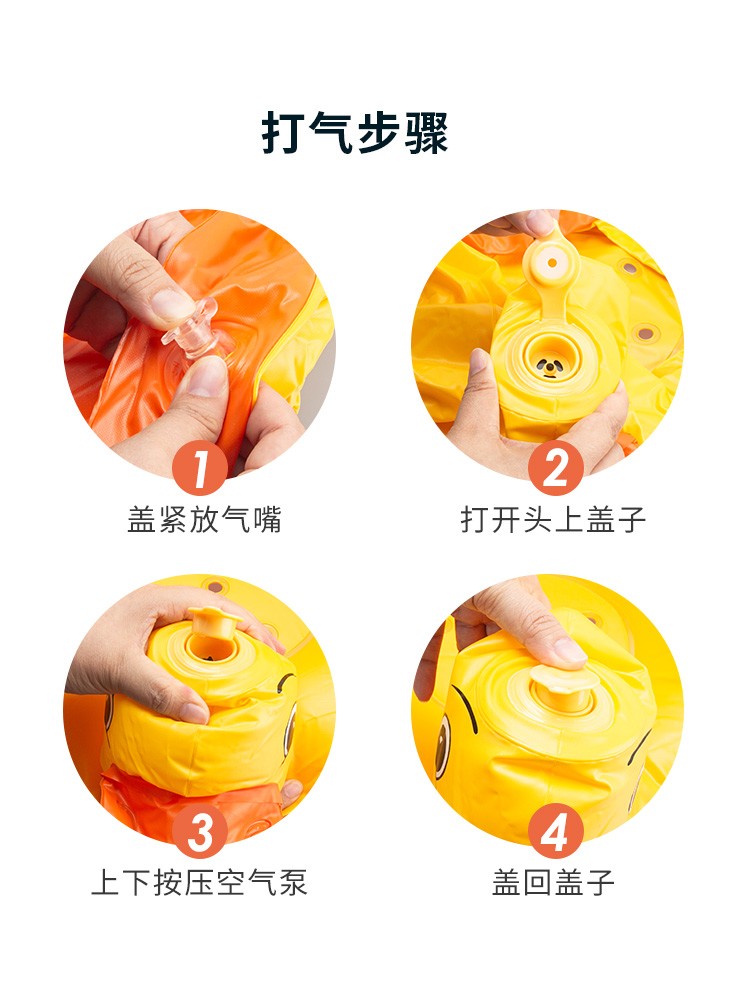 打气步骤

1
盖紧放气嘴

2
打开头上盖子

3
上下按压空气泵

4
盖回盖子