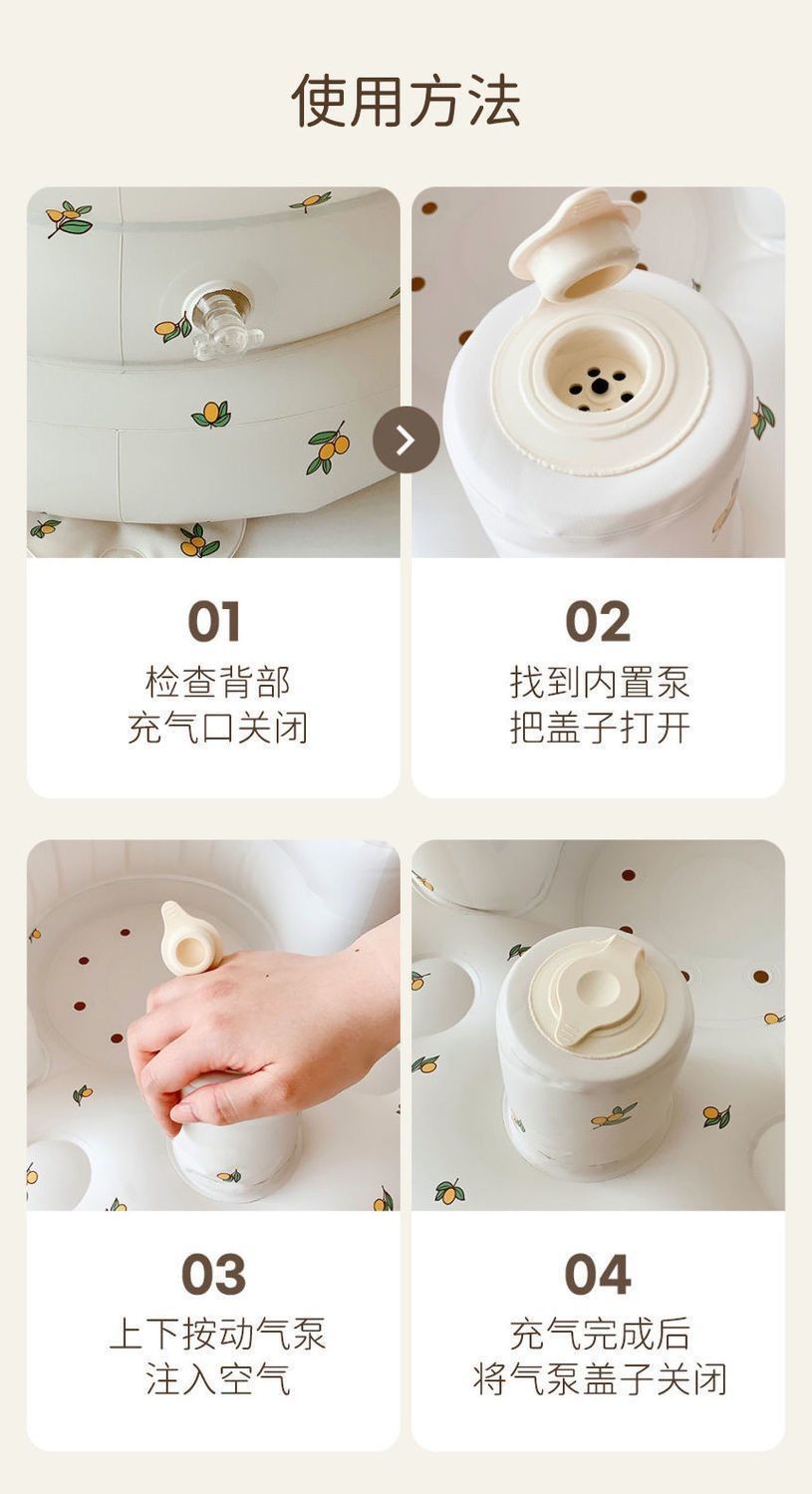 使用方法

01
检查背部
充气口关闭

02
找到内置泵
把盖子打开

03
上下按动气泵
注入空气

04
充气完成后
将气泵盖子关闭