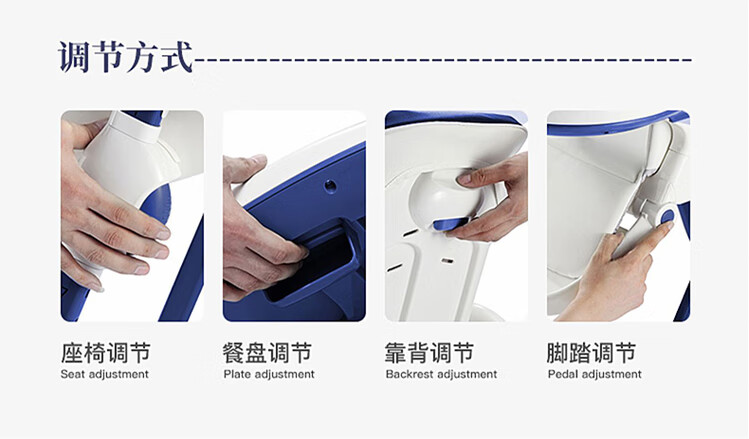 调节方式

座椅调节
Seat adjustment

餐盘调节
Plate adjustment

靠背调节
Backrest adjustment

脚踏调节
Pedal adjustment