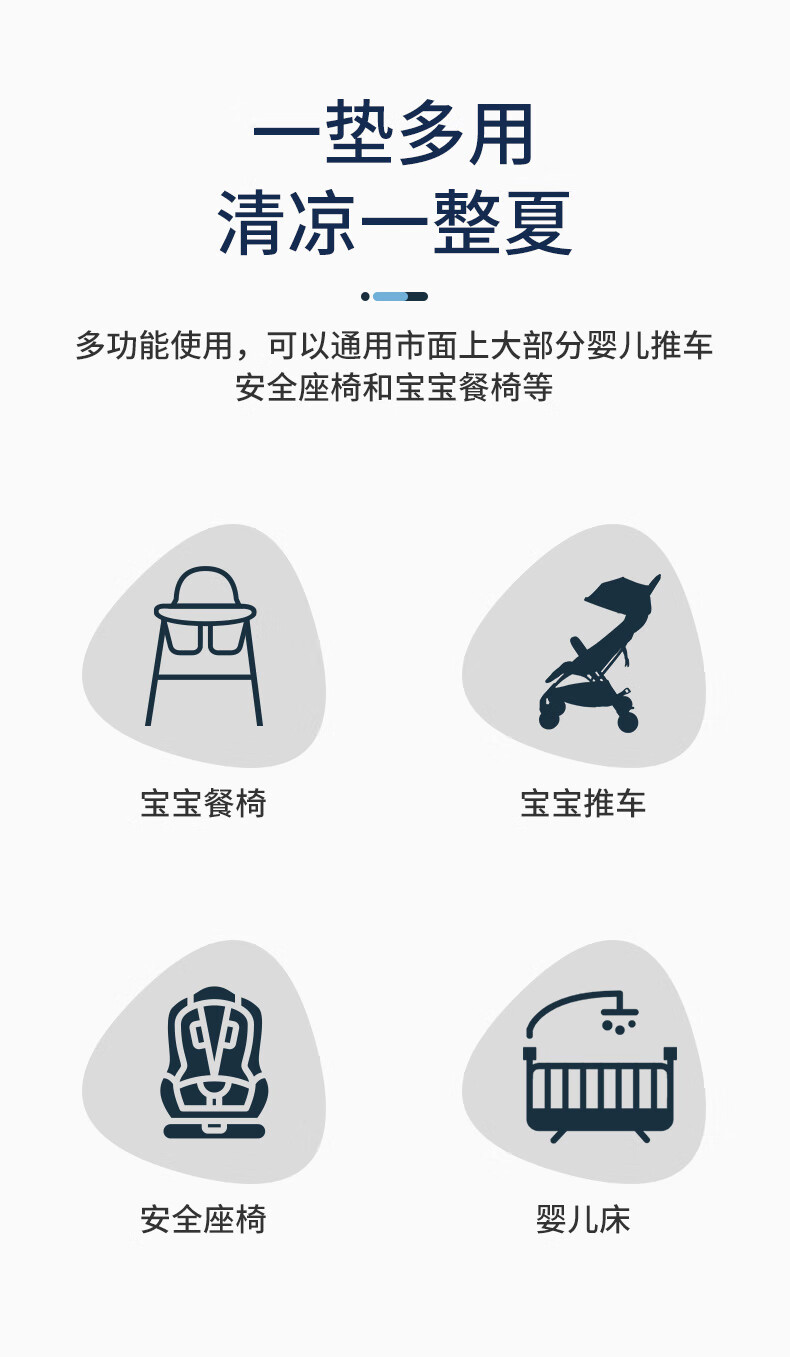 一垫多用
清凉一整夏

多功能使用，可以通用市面上大部分婴儿推车
安全座椅和宝宝餐椅等

宝宝餐椅

宝宝推车

安全座椅

婴儿床