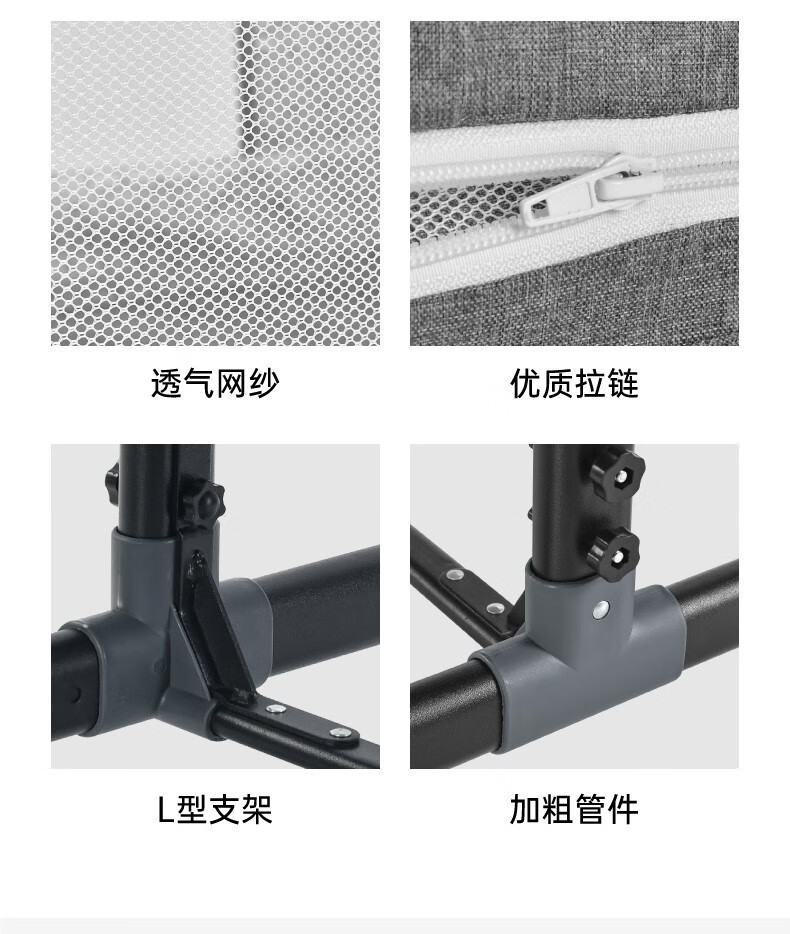 透气网纱

优质拉链

L型支架

加粗管件