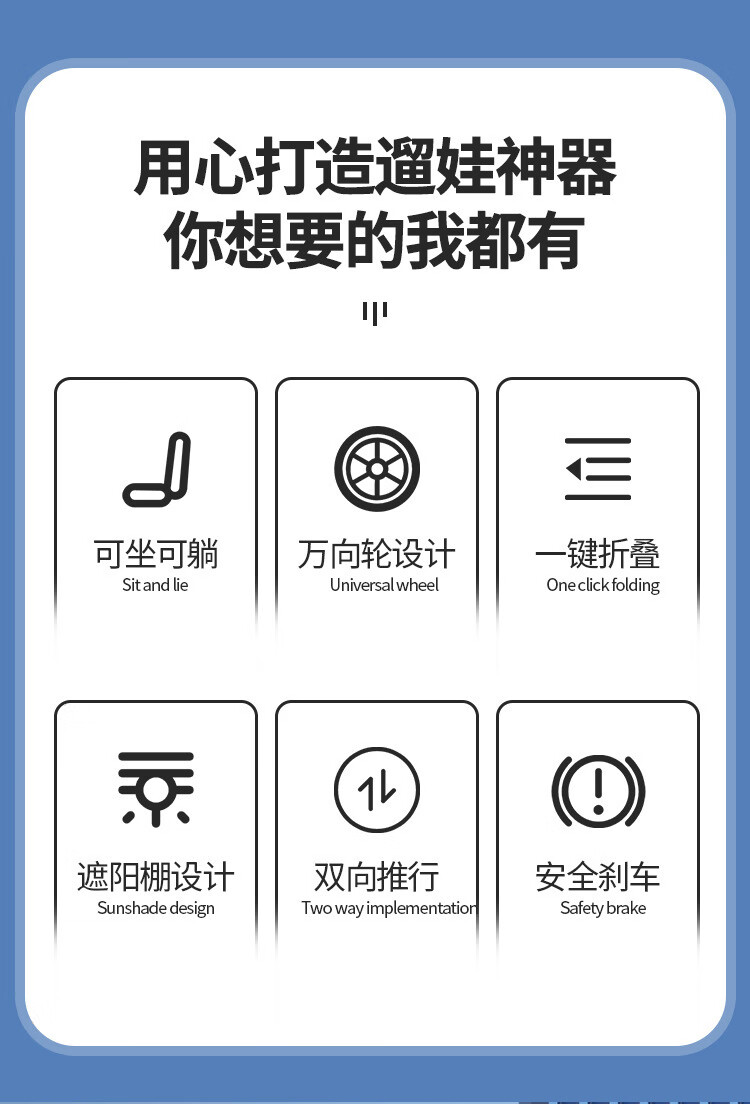 用心打造遛娃神器
你想要的我都有

可坐可躺
Sit and lie

万向轮设计
Universal wheel

一键折叠
One click folding

遮阳棚设计
Sunshade design

双向推行
Two way implementation

安全刹车
Safety brake