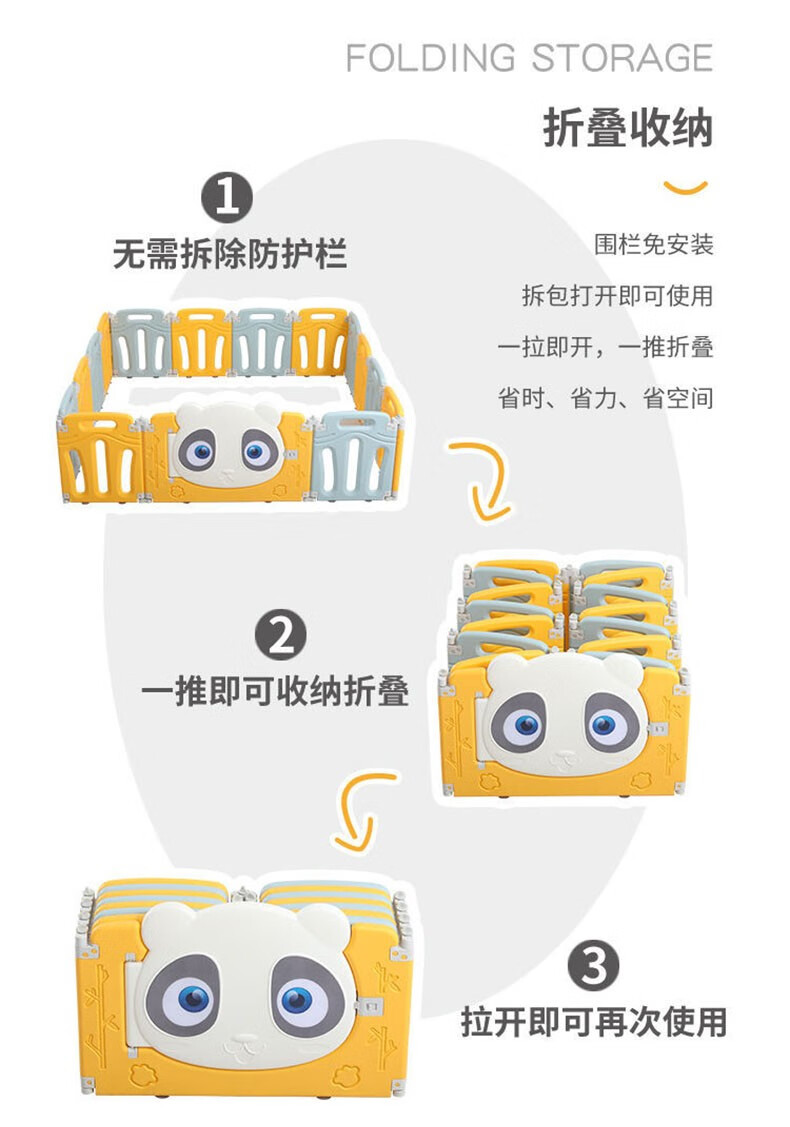 FOLDING STORAGE

折叠收纳

1
无需拆除防护栏

围栏免安装

拆包打开即可使用

一拉即开，一推折叠

省时、省力、省空间

2
一推即可收纳折叠

3
拉开即可再次使用