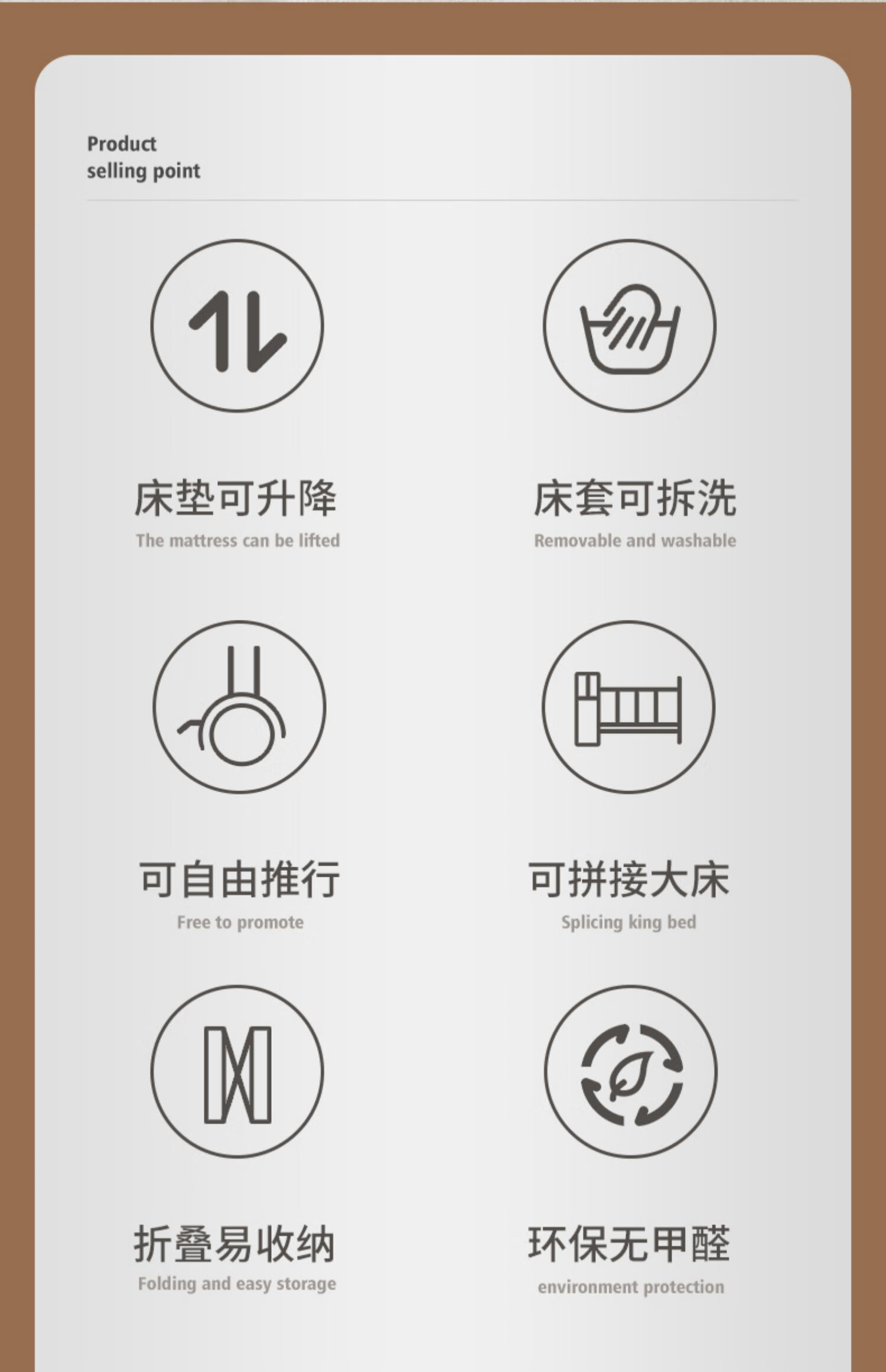 Product
selling point

床垫可升降
The mattress can be lifted

床套可拆洗
Removable and washable

可自由推行
Free to promote

可拼接大床
Splicing king bed

折叠易收纳
Folding and easy storage

环保无甲醛
environment protection