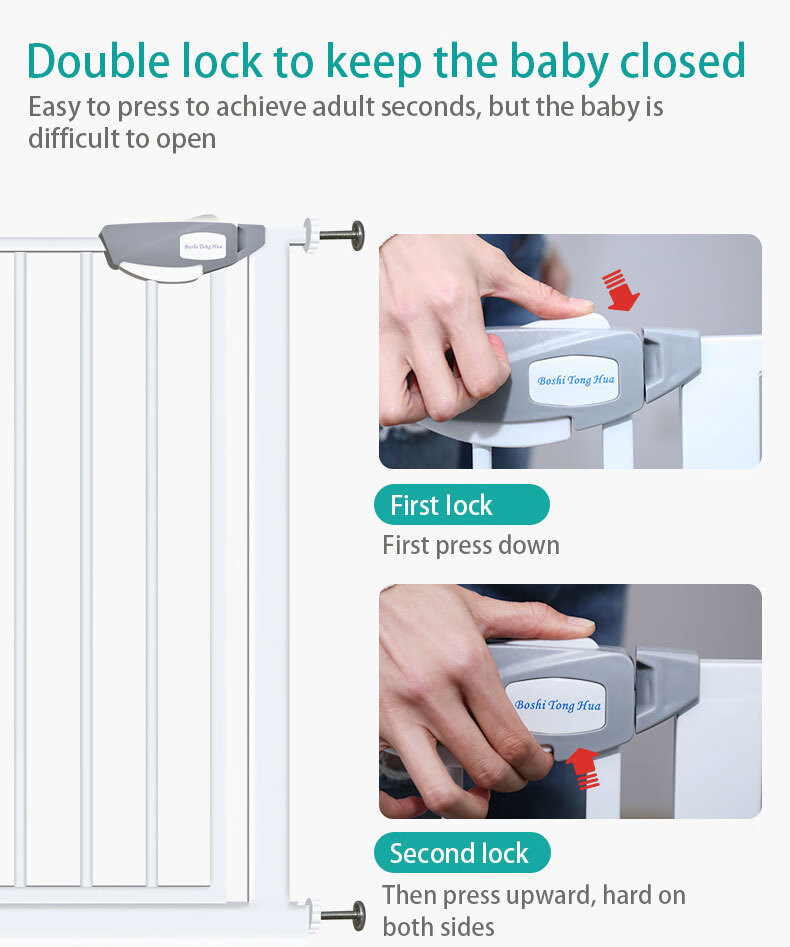 Double lock to keep the baby closed
Easy to press to achieve adult seconds, but the baby is difficult to open

Boshi Tong Hua

Boshi Tong Hua

First lock
First press down

Boshi Tong Hua

Second lock
Then press upward, hard on both sides