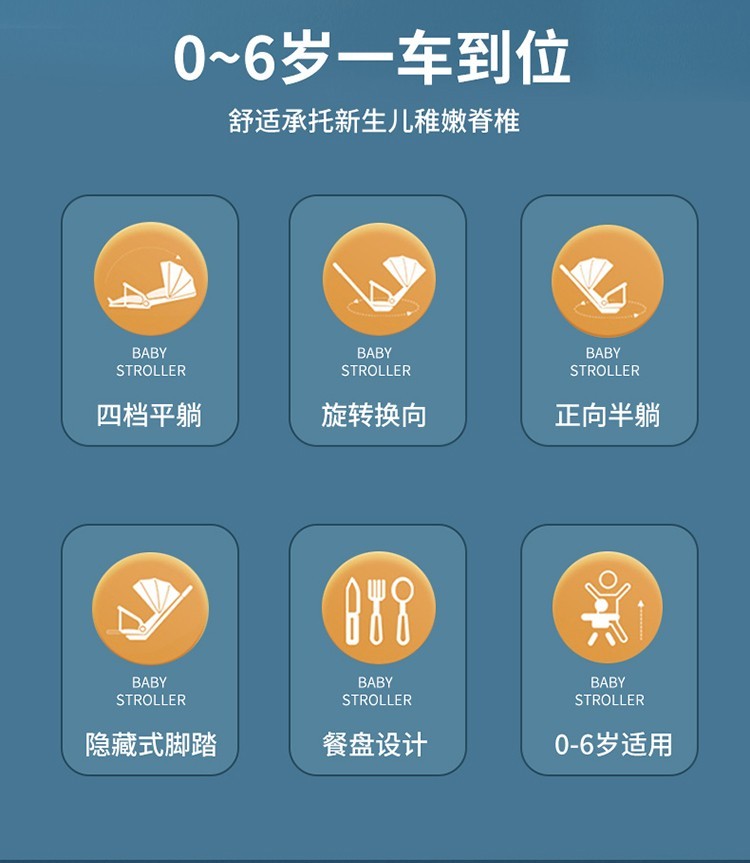 0~6岁一车到位

舒适承托新生儿稚嫩脊椎

BABY
STROLLER

四档平躺

BABY
STROLLER

旋转换向

BABY
STROLLER

正向半躺

BABY
STROLLER

隐藏式脚踏

BABY
STROLLER

餐盘设计

BABY
STROLLER

0-6岁适用