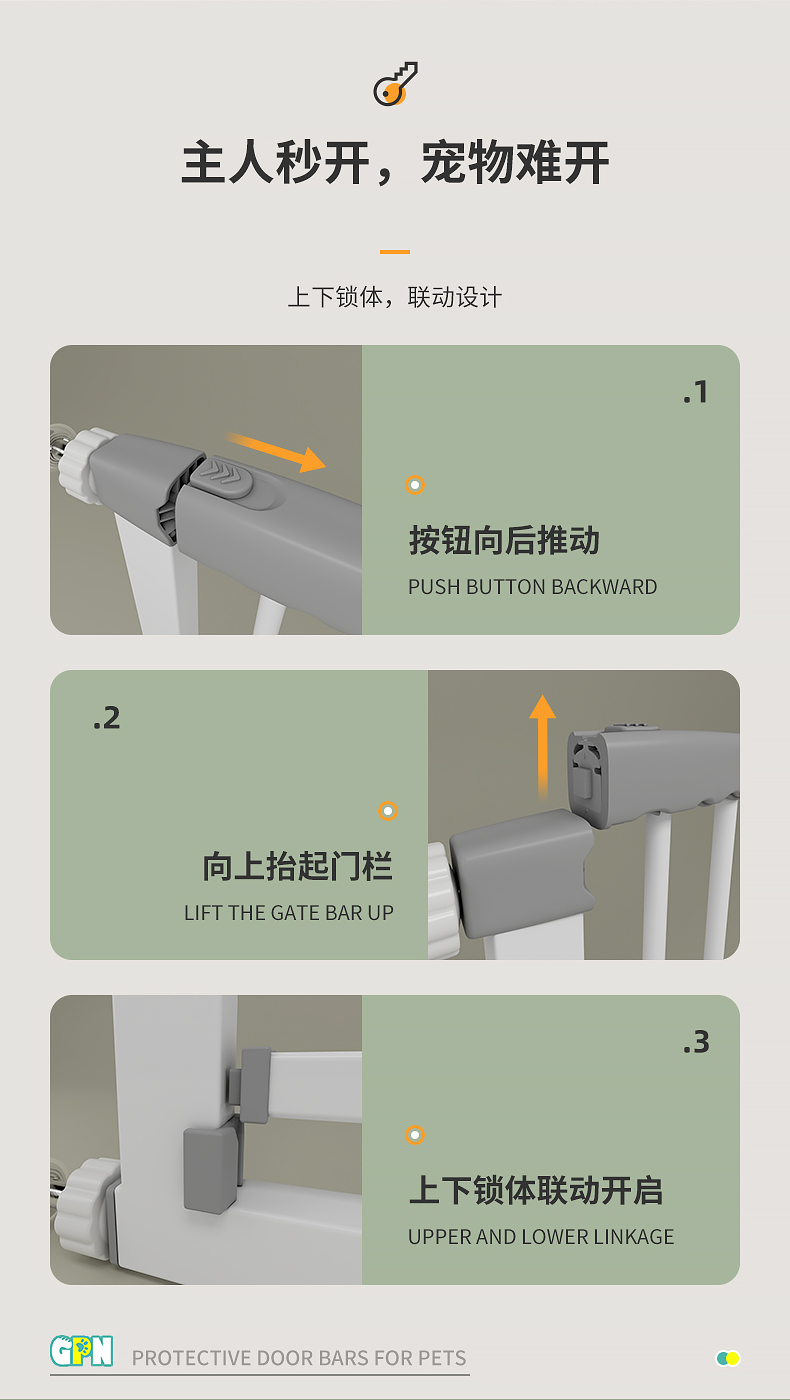 主人秒开，宠物难开

上下锁体，联动设计

.1

按钮向后推动

PUSH BUTTON BACKWARD

.2

向上抬起门栏

LIFT THE GATE BAR UP

.3

上下锁体联动开启

UPPER AND LOWER LINKAGE

GPN PROTECTIVE DOOR BARS FOR PETS