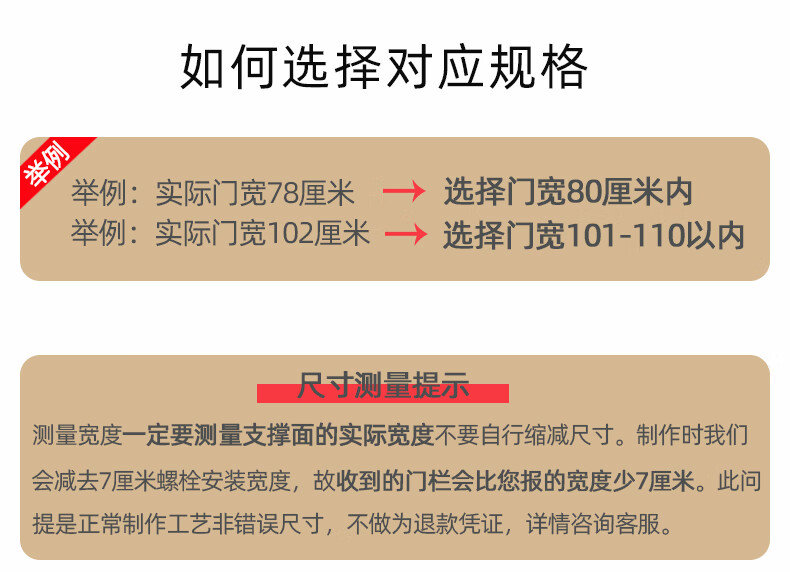 如何选择对应规格

举例

举例：实际门宽78厘米 → 选择门宽80厘米内

举例：实际门宽102厘米 → 选择门宽101-110以内

尺寸测量提示

测量宽度一定要测量支撑面的实际宽度不要自行缩减尺寸。制作时我们会减去7厘米螺栓安装宽度，故收到的门栏会比您报的宽度少7厘米。此问提是正常制作工艺非错误尺寸，不做为退款凭证，详情咨询客服。