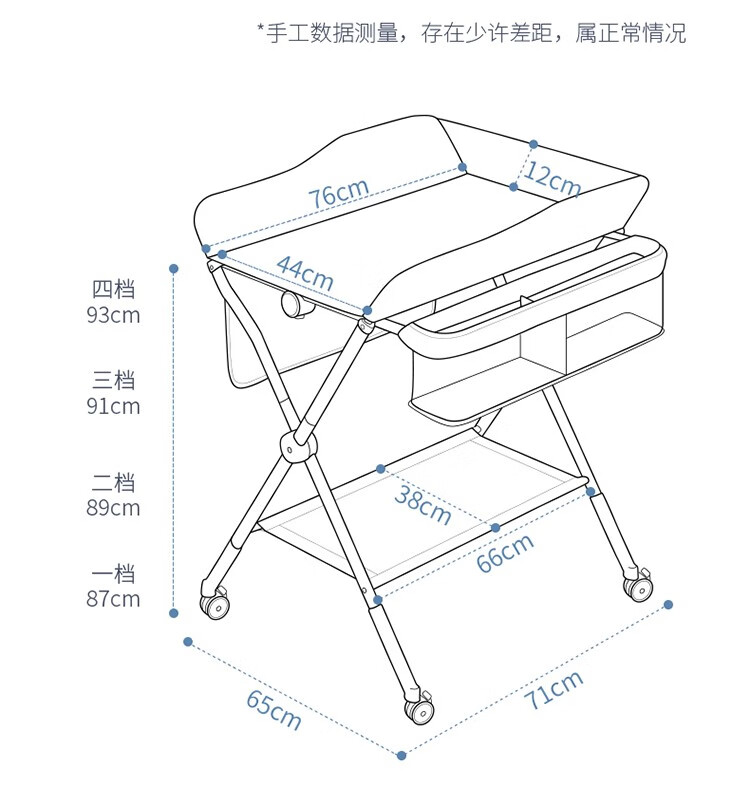 *手工数据测量，存在少许差距，属正常情况

76cm
12cm
44cm

四档
93cm

三档
91cm

二档
89cm

一档
87cm

38cm
66cm

65cm
71cm