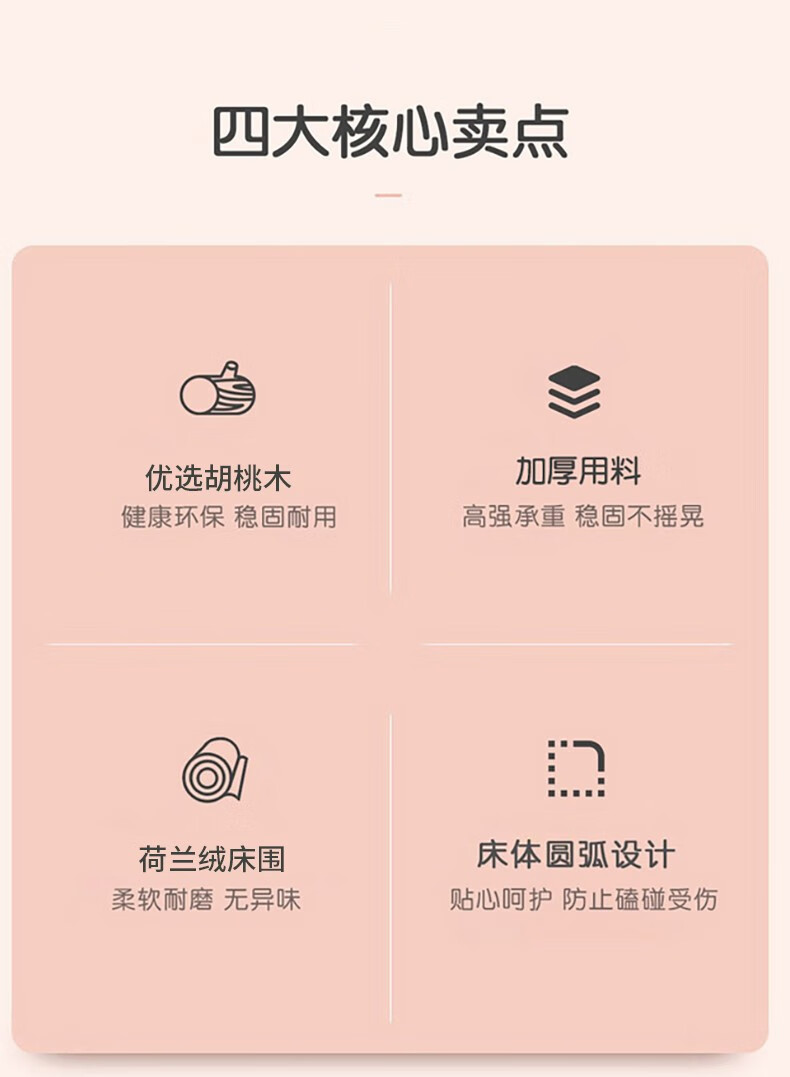 四大核心卖点

优选胡桃木
健康环保 稳固耐用

加厚用料
高强承重 稳固不摇晃

荷兰绒床围
柔软耐磨 无异味

床体圆弧设计
贴心呵护 防止磕碰受伤