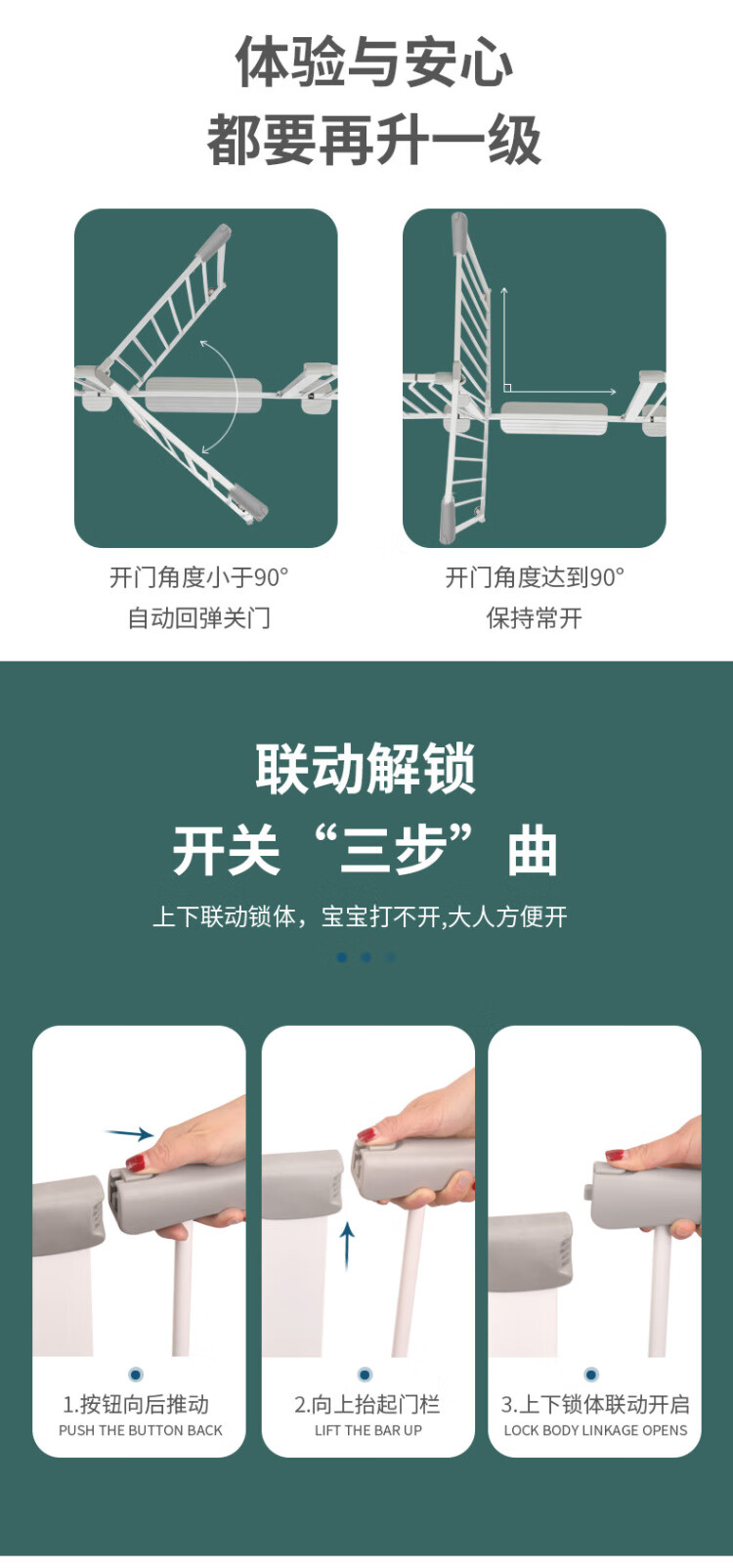 体验与安心
都要再升一级

开门角度小于90°
自动回弹关门

开门角度达到90°
保持常开

联动解锁
开关“三步”曲

上下联动锁体，宝宝打不开,大人方便开

1.按钮向后推动
PUSH THE BUTTON BACK

2.向上抬起门栏
LIFT THE BAR UP

3.上下锁体联动开启
LOCK BODY LINKAGE OPENS