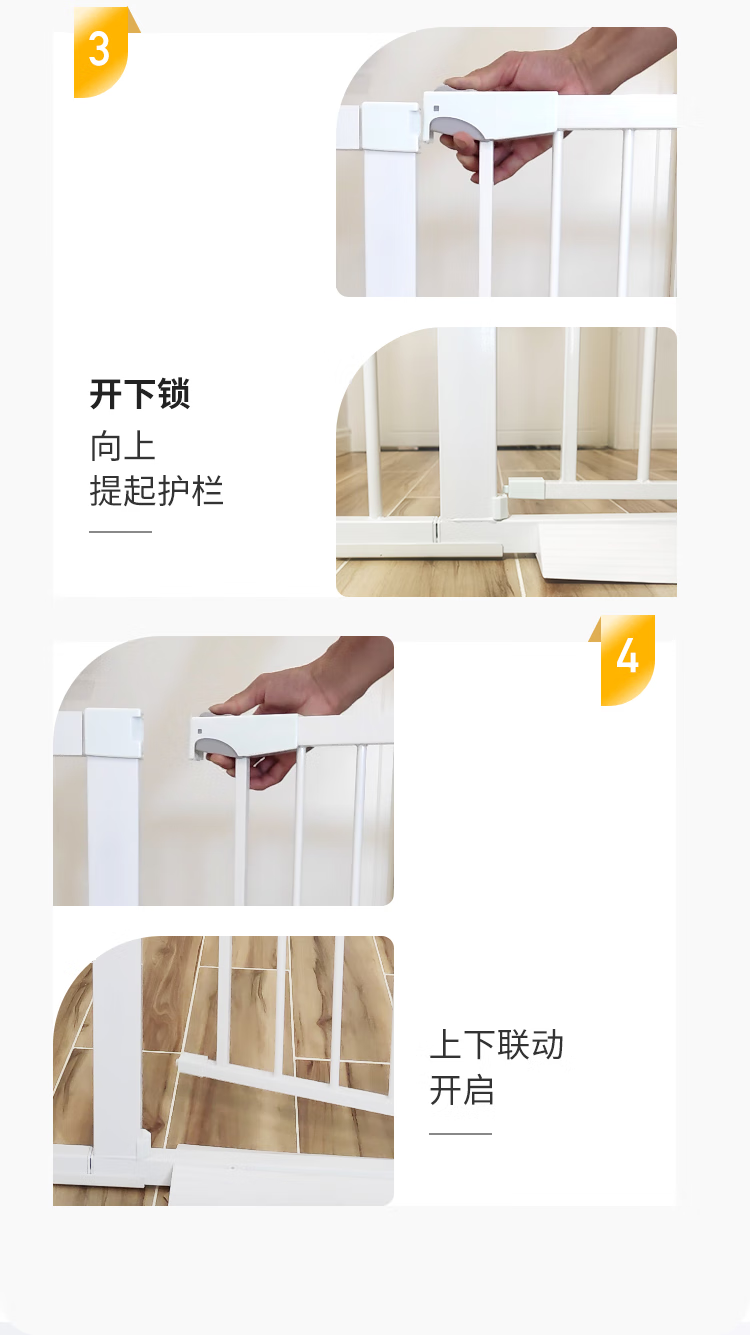 3

开下锁
向上
提起护栏

4

上下联动
开启