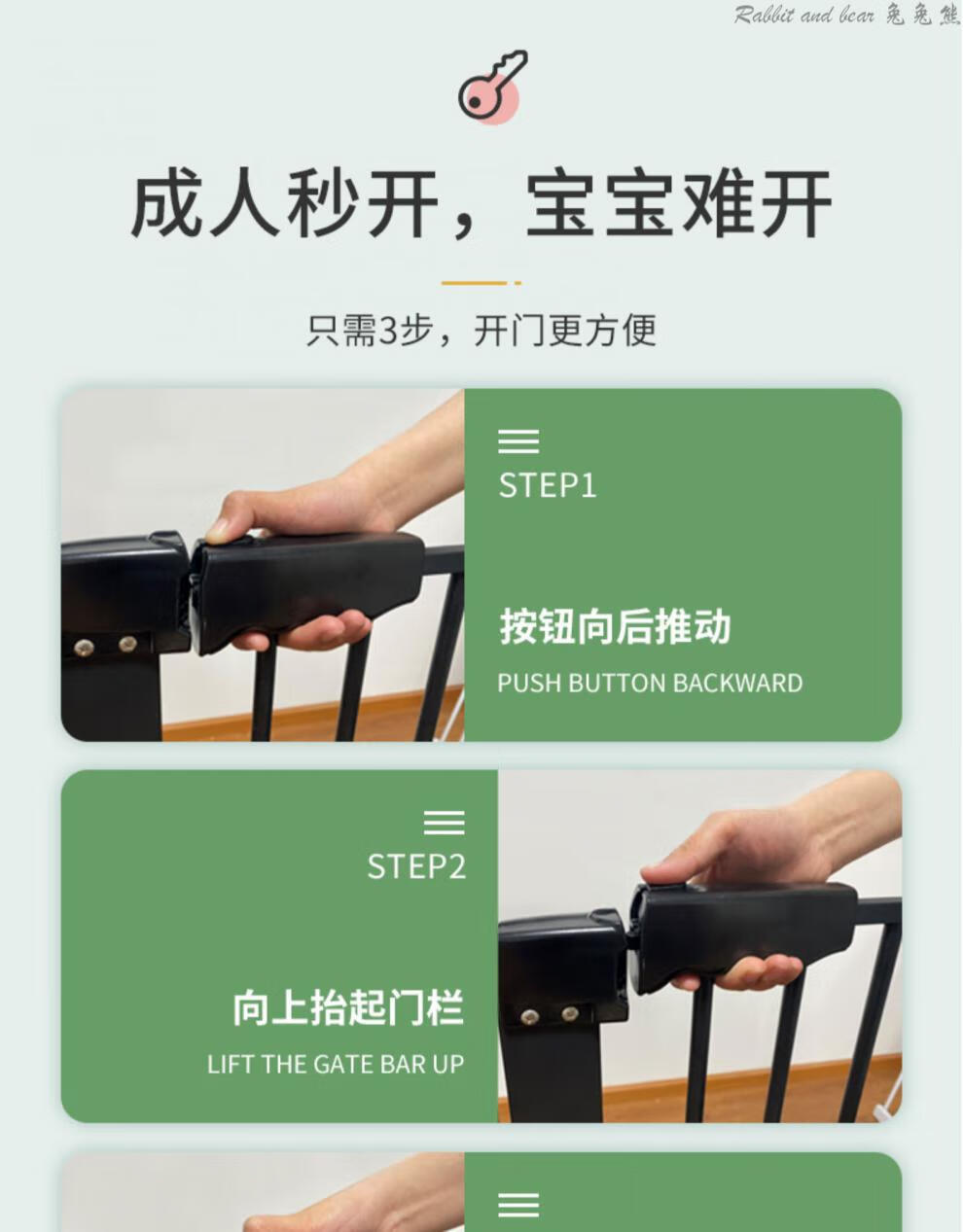 Rabbit and bear 兔兔熊

成人秒开，宝宝难开

只需3步，开门更方便

STEP1

按钮向后推动

PUSH BUTTON BACKWARD

STEP2

向上抬起门栏

LIFT THE GATE BAR UP