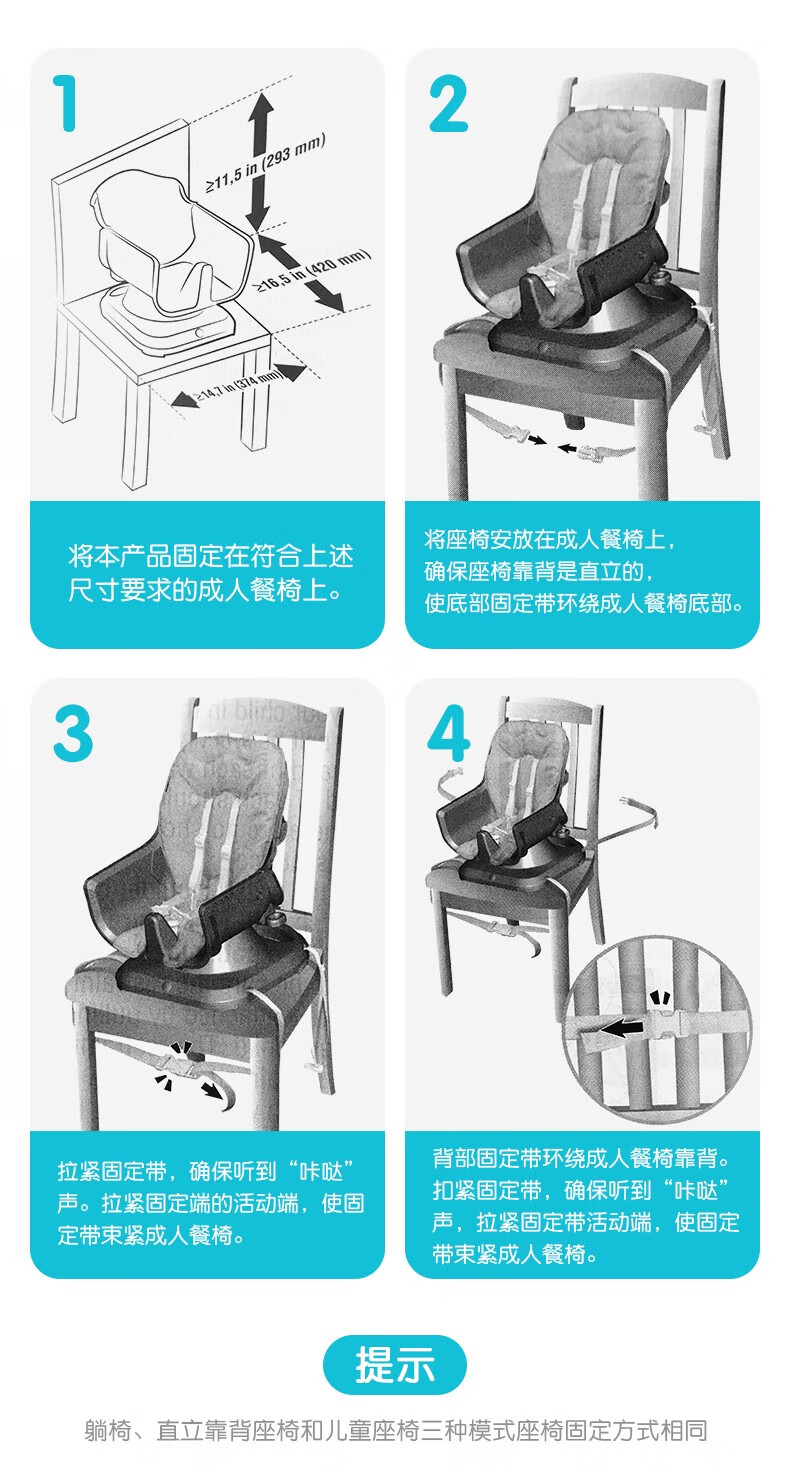 1

≥11,5 in (293 mm)

≥16,5 in (420 mm)

≥14,7 in (374 mm)

将本产品固定在符合上述尺寸要求的成人餐椅上。

2

将座椅安放在成人餐椅上，确保座椅靠背是直立的，使底部固定带环绕成人餐椅底部。

3

拉紧固定带，确保听到“咔哒”声。拉紧固定端的活动端，使固定带束紧成人餐椅。

4

背部固定带环绕成人餐椅靠背。扣紧固定带，确保听到“咔哒”声，拉紧固定带活动端，使固定带束紧成人餐椅。

提示

躺椅、直立靠背座椅和儿童座椅三种模式座椅固定方式相同